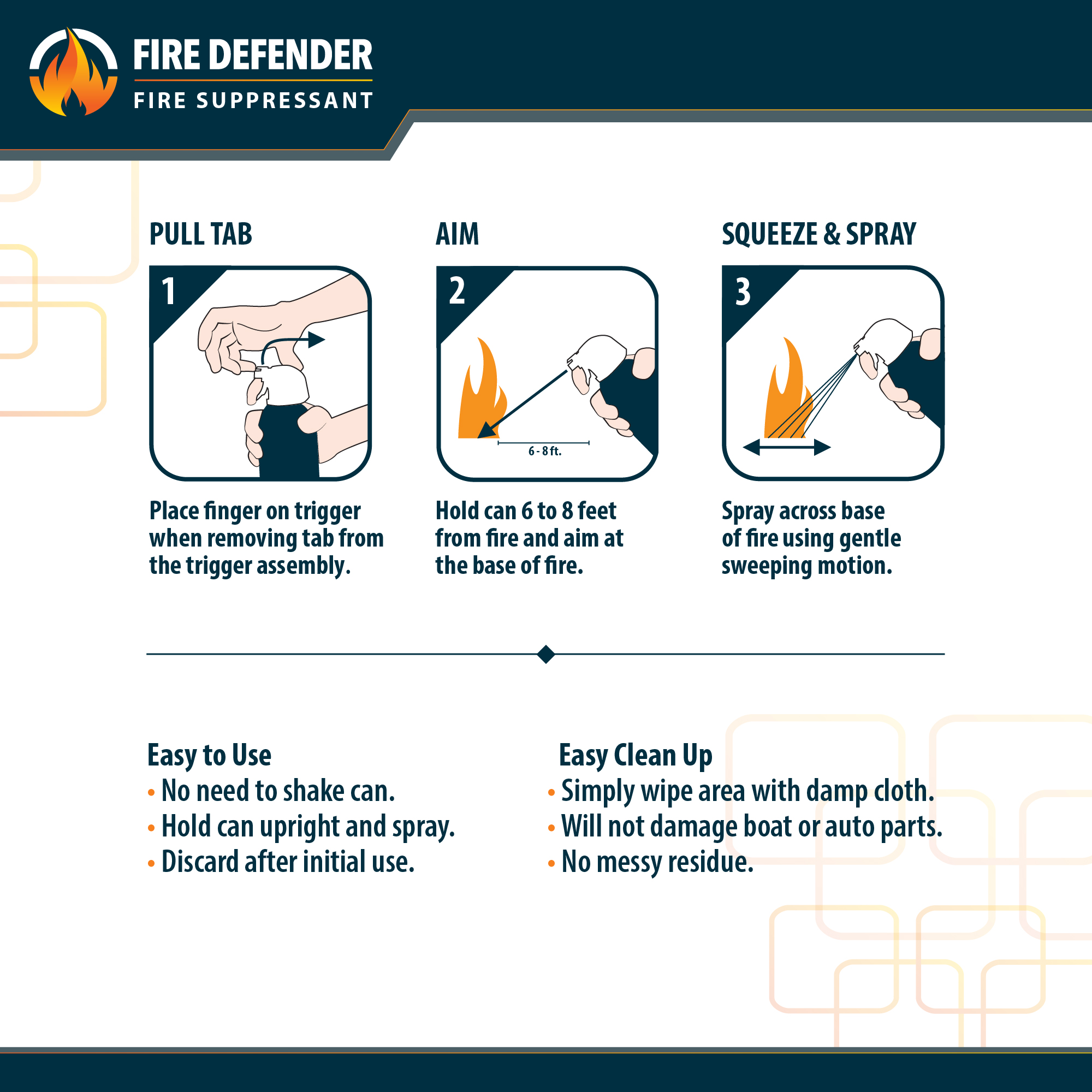 FIRE DEFENDER
FIRE SUPPRESSANT

PULL TAB

1

Place finger on trigger when removing tab from the trigger assembly.

AIM

2

6 - 8 ft.

Hold can 6 to 8 feet from fire and aim at the base of fire.

SQUEEZE & SPRAY

3

Spray across base of fire using gentle sweeping motion.

Easy to Use
• No need to shake can.
• Hold can upright and spray.
• Discard after initial use.

Easy Clean Up
• Simply wipe area with damp cloth.
• Will not damage boat or auto parts.
• No messy residue.